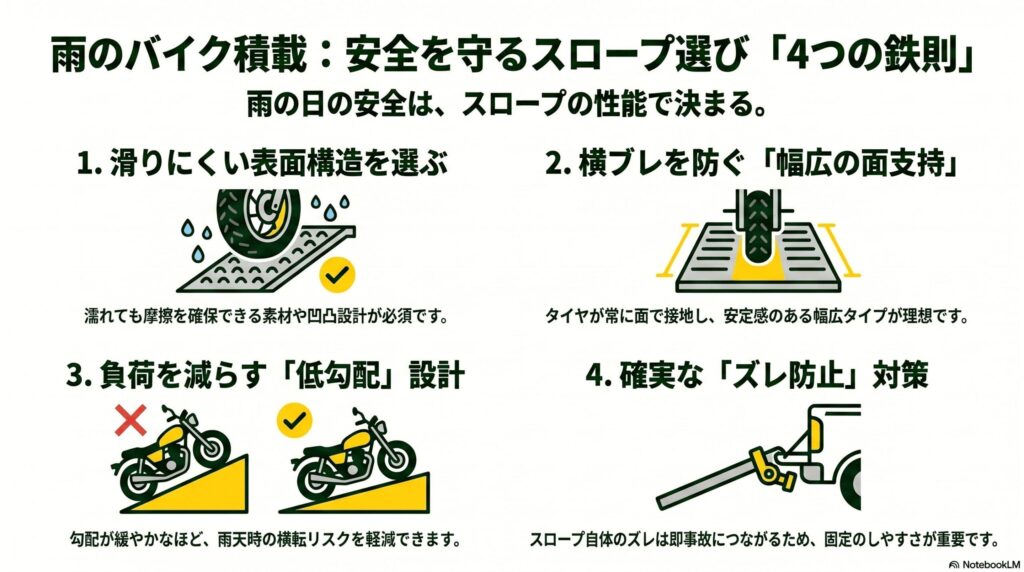 雨のバイク積載：安全を守るスロープ選び「4つの鉄則」

雨の日の安全は、スロープの性能で決まる。

1. 滑りにくい表面構造を選ぶ

濡れても摩擦を確保できる素材や凹凸設計が必須です。

2. 横ブレを防ぐ「幅広の面支持」

タイヤが常に面で接地し、安定感のある幅広タイプが理想です。

3. 負荷を減らす「低勾配」設計

勾配が緩やかなほど、雨天時の横転リスクを軽減できます。

4. 確実な「ズレ防止」対策

スロープ自体のズレは即事故につながるため、固定のしやすさが重要です。

NotebookLM